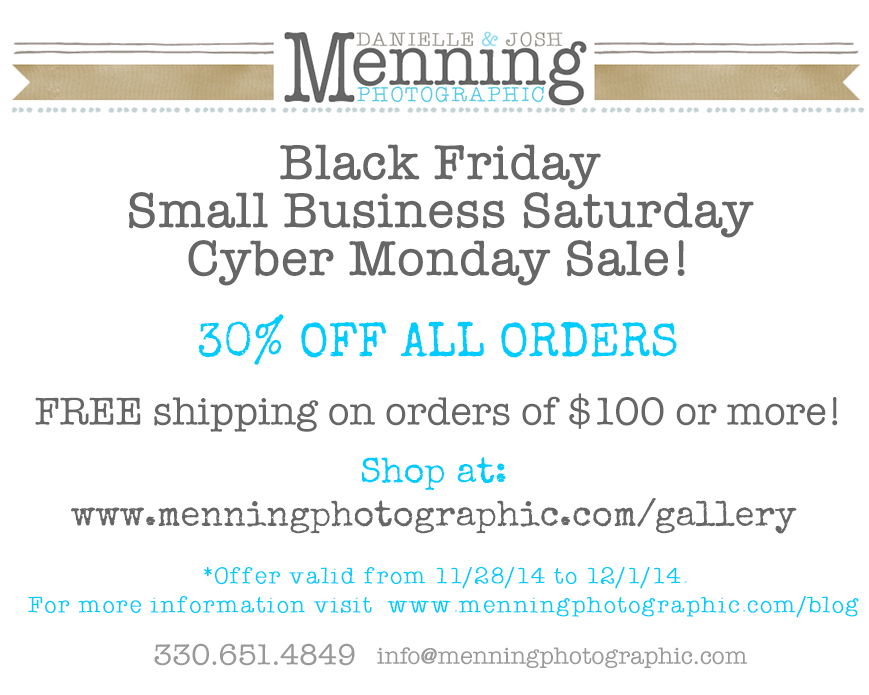 DANIELLE & JOSH
Menning
PHOTOGRAPHIC

Black Friday
Small Business Saturday
Cyber Monday Sale!

30% OFF ALL ORDERS

FREE shipping on orders of $100 or more!

Shop at:
www.menningphotographic.com/gallery

*Offer valid from 11/28/14 to 12/1/14.
For more information visit www.menningphotographic.com/blog

330.651.4849 info@menningphotographic.com