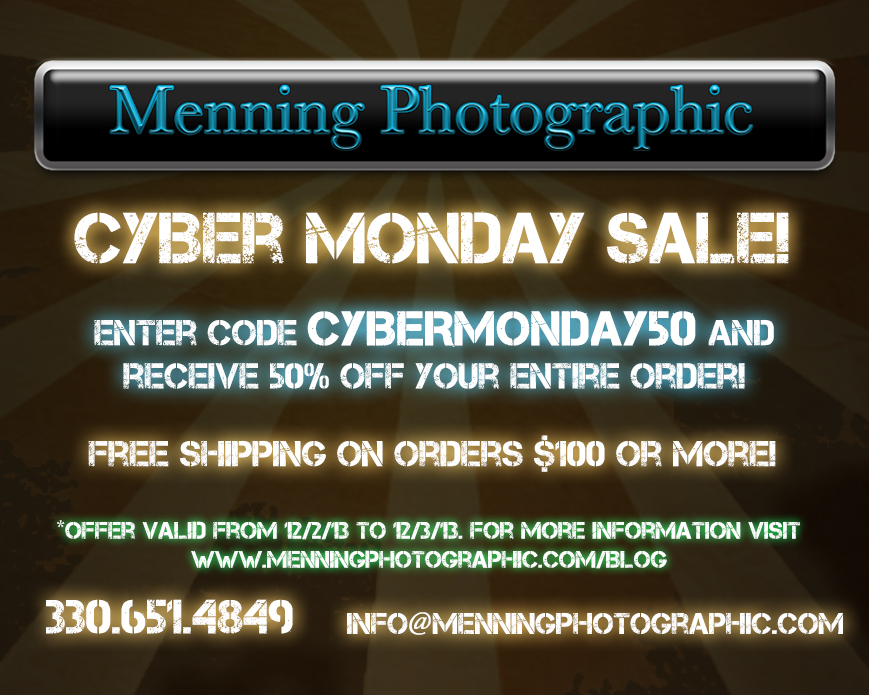 Menning Photographic

CYBER MONDAY SALE!

ENTER CODE CYBERMONDAY50 AND RECEIVE 50% OFF YOUR ENTIRE ORDER!

FREE SHIPPING ON ORDERS $100 OR MORE!

*OFFER VALID FROM 12/2/13 TO 12/3/13. FOR MORE INFORMATION VISIT WWW.MENNINGPHOTOGRAPHIC.COM/BLOG

330.651.4849

INFO@MENNINGPHOTOGRAPHIC.COM